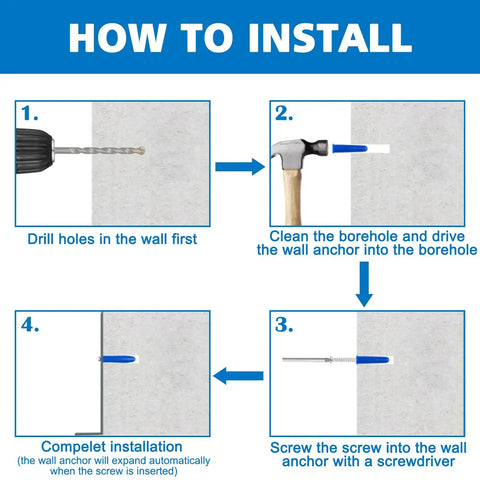 HOW TO INSTALL

1.

Drill holes in the wall first

2.

Clean the borehole and drive the wall anchor into the borehole

3.

Screw the screw into the wall anchor with a screwdriver

4.

Compelet installation
(the wall anchor will expand automatically when the screw is inserted)