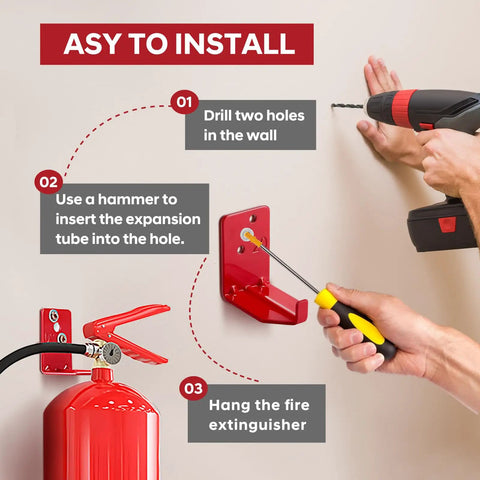 ASY TO INSTALL

01
Drill two holes in the wall

02
Use a hammer to insert the expansion tube into the hole.

03
Hang the fire extinguisher