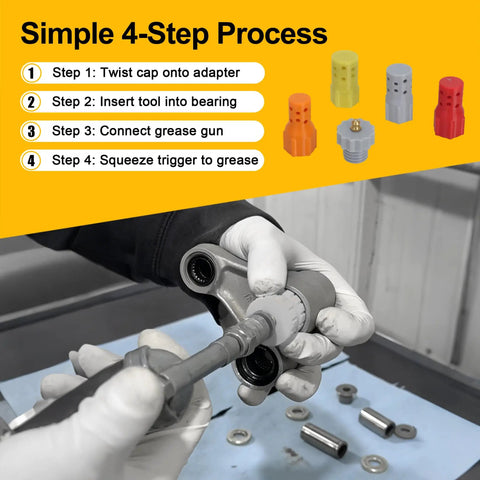 Simple 4-Step Process

1 Step 1: Twist cap onto adapter

2 Step 2: Insert tool into bearing

3 Step 3: Connect grease gun

4 Step 4: Squeeze trigger to grease