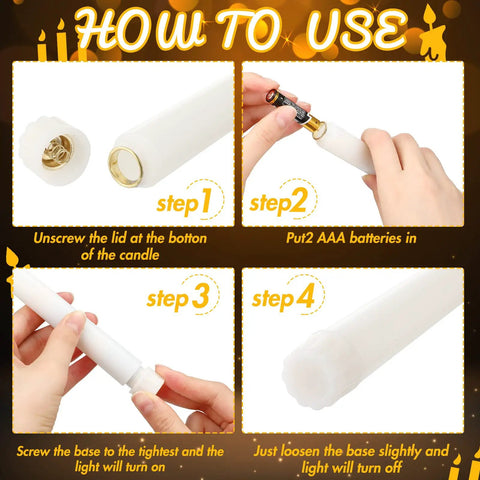 HOW TO USE

step1

Unscrew the lid at the botton of the candle

step2

Put2 AAA batteries in

step3

Screw the base to the tightest and the light will turn on

step4

Just loosen the base slightly and light will turn off