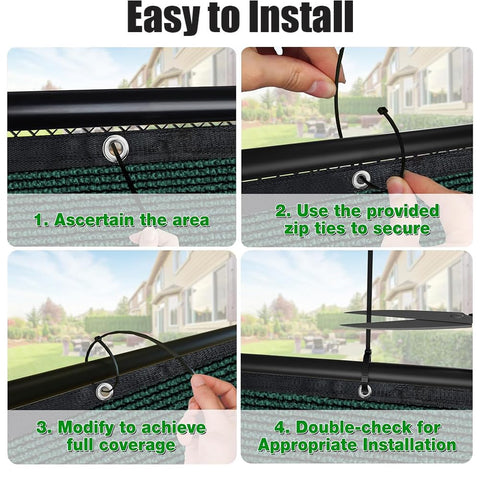 Easy to Install

1. Ascertain the area

2. Use the provided zip ties to secure

3. Modify to achieve full coverage

4. Double-check for Appropriate Installation