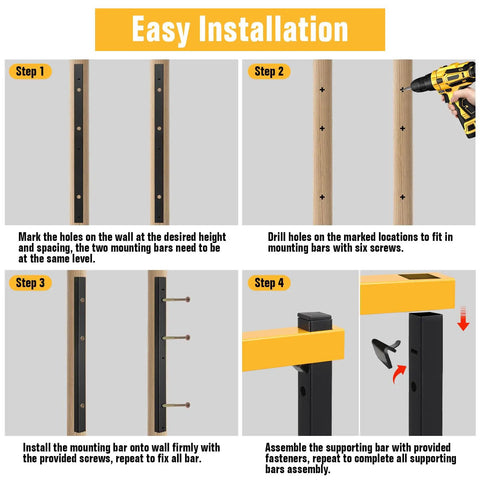 Easy Installation

Step 1

Mark the holes on the wall at the desired height and spacing, the two mounting bars need to be at the same level.

Step 2

Drill holes on the marked locations to fit in mounting bars with six screws.

Step 3

Install the mounting bar onto wall firmly with the provided screws, repeat to fix all bar.

Step 4

Assemble the supporting bar with provided fasteners, repeat to complete all supporting bars assembly.