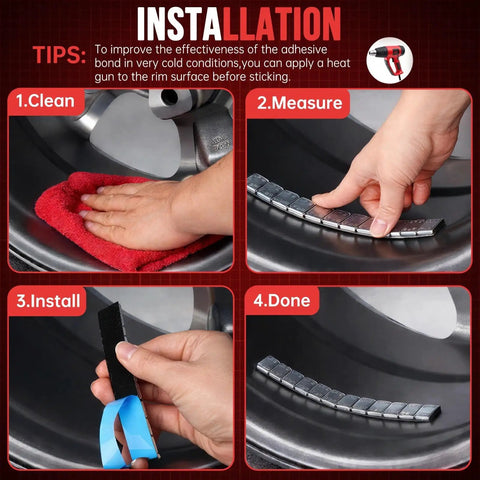 INSTALLATION

TIPS: To improve the effectiveness of the adhesive bond in very cold conditions,you can apply a heat gun to the rim surface before sticking.

1.Clean

2.Measure

3.Install

4.Done