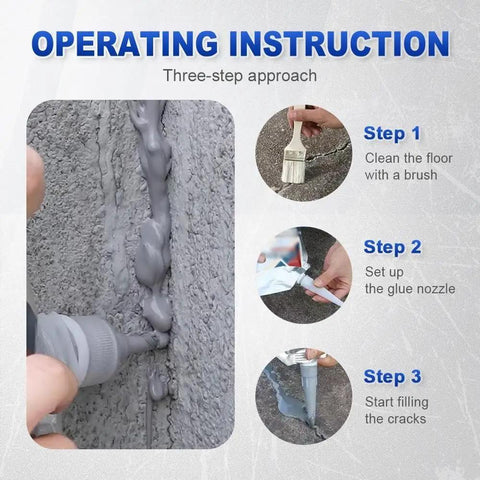 OPERATING INSTRUCTION

Three-step approach

Step 1
Clean the floor with a brush

Step 2
Set up the glue nozzle

Step 3
Start filling the cracks