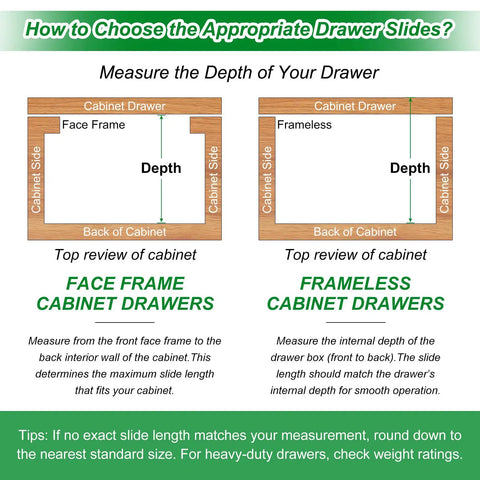 How to Choose the Appropriate Drawer Slides?

Measure the Depth of Your Drawer

Cabinet Drawer

Face Frame

Cabinet Side

Depth

Cabinet Side

Back of Cabinet

Top review of cabinet

FACE FRAME CABINET DRAWERS

Measure from the front face frame to the back interior wall of the cabinet.This determines the maximum slide length that fits your cabinet.

Cabinet Drawer

Frameless

Cabinet Side

Depth

Cabinet Side

Back of Cabinet

Top review of cabinet

FRAMELESS CABINET DRAWERS

Measure the internal depth of the drawer box (front to back).The slide length should match the drawer's internal depth for smooth operation.

Tips: If no exact slide length matches your measurement, round down to the nearest standard size. For heavy-duty drawers, check weight ratings.