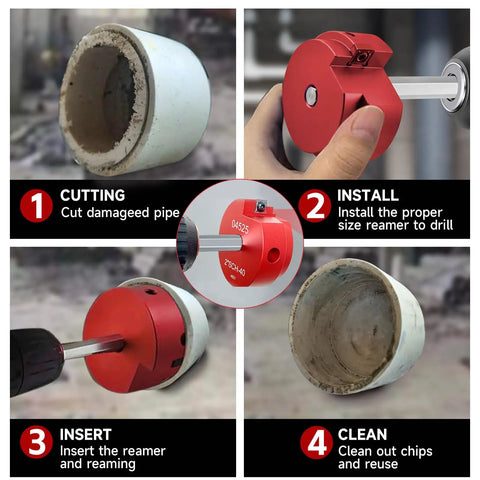 1 CUTTING
Cut damageed pipe

2 INSTALL
Install the proper size reamer to drill

04525
2"SCH-40

3 INSERT
Insert the reamer and reaming

4 CLEAN
Clean out chips and reuse