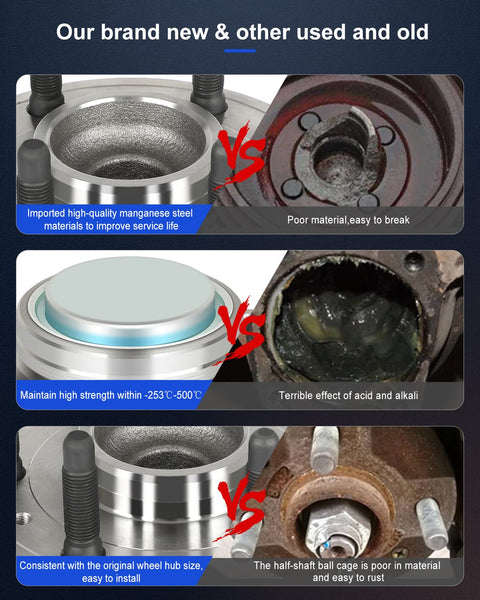 Our brand new & other used and old

VS

Imported high-quality manganese steel materials to improve service life

Poor material,easy to break

VS

Maintain high strength within -253℃-500℃

Terrible effect of acid and alkali

VS

Consistent with the original wheel hub size, easy to install

The half-shaft ball cage is poor in material and easy to rust