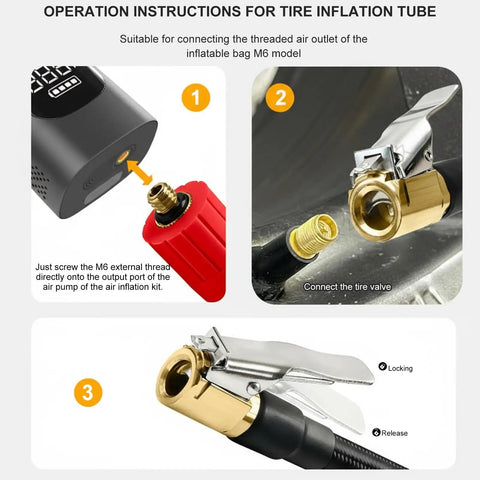 OPERATION INSTRUCTIONS FOR TIRE INFLATION TUBE

Suitable for connecting the threaded air outlet of the inflatable bag M6 model

1

Just screw the M6 external thread directly onto the output port of the air pump of the air inflation kit.

2

Connect the tire valve

3

Locking

Release