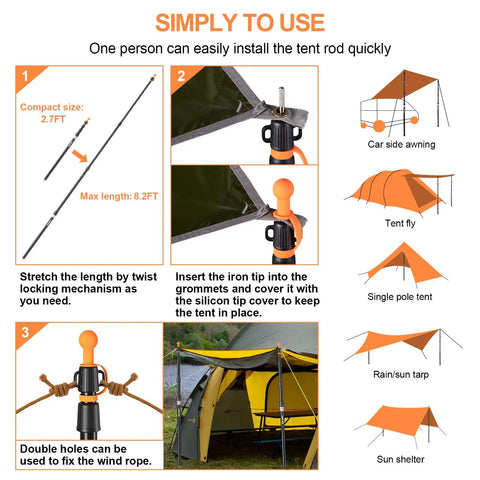 SIMPLY TO USE

One person can easily install the tent rod quickly

1

Compact size: 2.7FT

Max length: 8.2FT

Stretch the length by twist locking mechanism as you need.

2

Insert the iron tip into the grommets and cover it with the silicon tip cover to keep the tent in place.

3

Double holes can be used to fix the wind rope.

Car side awning

Tent fly

Single pole tent

Rain/sun tarp

Sun shelter