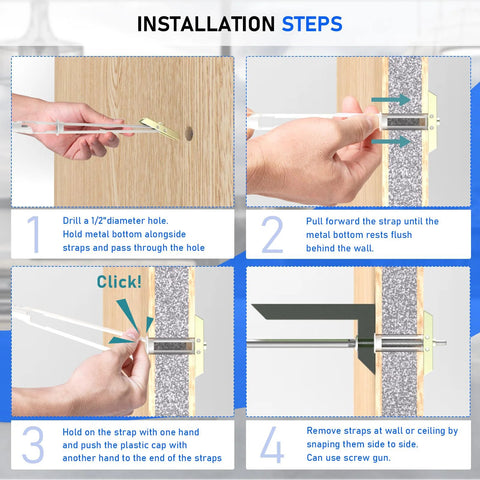 INSTALLATION STEPS

1
Drill a 1/2"diameter hole.
Hold metal bottom alongside straps and pass through the hole

2
Pull forward the strap until the metal bottom rests flush behind the wall.

Click!

3
Hold on the strap with one hand and push the plastic cap with another hand to the end of the straps

4
Remove straps at wall or ceiling by snaping them side to side.
Can use screw gun.