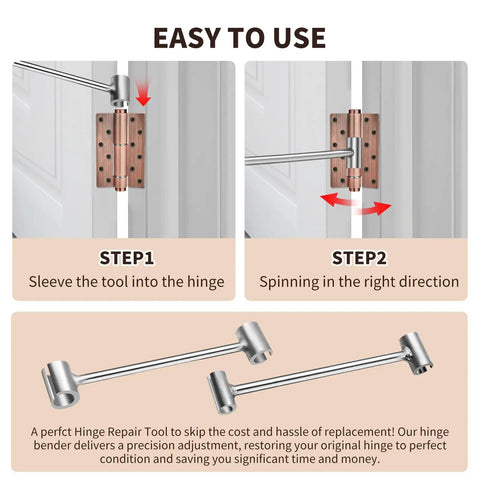 EASY TO USE

STEP1
Sleeve the tool into the hinge

STEP2
Spinning in the right direction

A perfct Hinge Repair Tool to skip the cost and hassle of replacement! Our hinge bender delivers a precision adjustment, restoring your original hinge to perfect condition and saving you significant time and money.