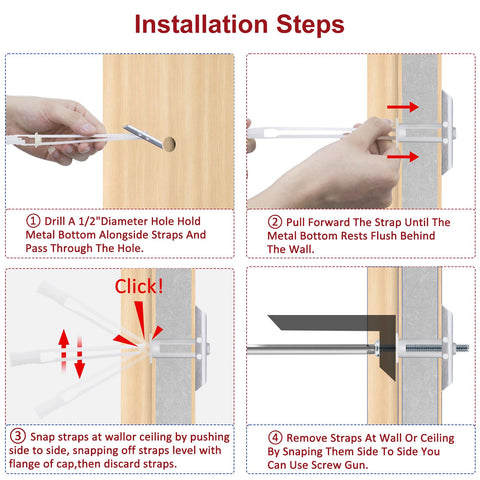 Installation Steps

① Drill A 1/2"Diameter Hole Hold Metal Bottom Alongside Straps And Pass Through The Hole.

② Pull Forward The Strap Until The Metal Bottom Rests Flush Behind The Wall.

Click!

③ Snap straps at wallor ceiling by pushing side to side, snapping off straps level with flange of cap,then discard straps.

④ Remove Straps At Wall Or Ceiling By Snaping Them Side To Side You Can Use Screw Gun.