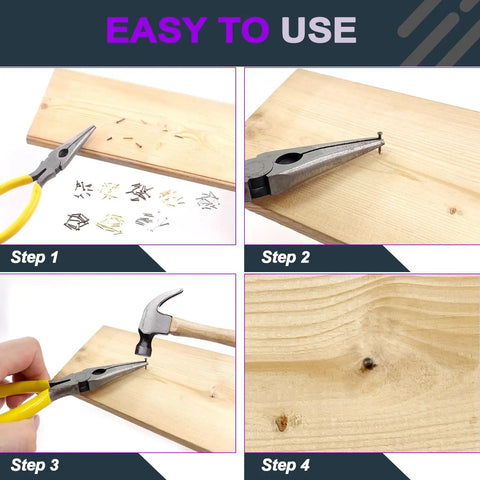 EASY TO USE

Step 1

Step 2

Step 3

Step 4