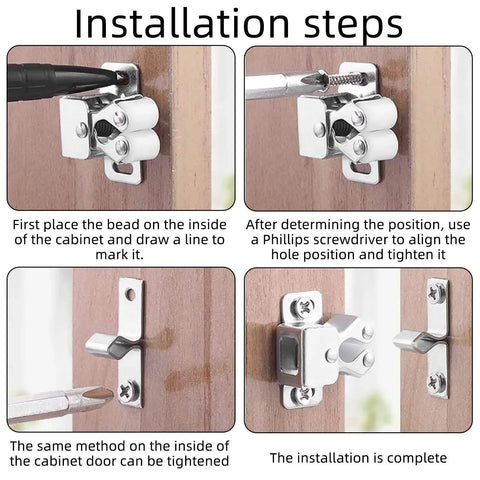 Installation steps

First place the bead on the inside of the cabinet and draw a line to mark it.

After determining the position, use a Phillips screwdriver to align the hole position and tighten it

The same method on the inside of the cabinet door can be tightened

The installation is complete