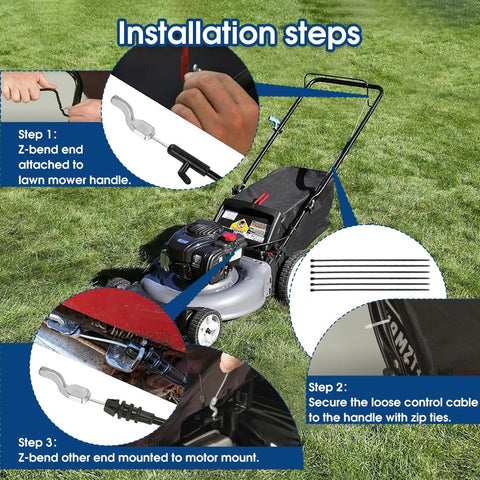 Installation steps

Step 1:
Z-bend end attached to lawn mower handle.

Step 2:
Secure the loose control cable to the handle with zip ties.

Step 3:
Z-bend other end mounted to motor mount.