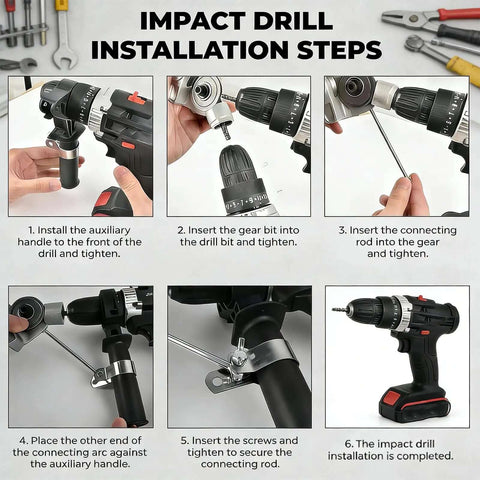 IMPACT DRILL INSTALLATION STEPS

1. Install the auxiliary handle to the front of the drill and tighten.

2. Insert the gear bit into the drill bit and tighten.

3. Insert the connecting rod into the gear and tighten.

4. Place the other end of the connecting arc against the auxiliary handle.

5. Insert the screws and tighten to secure the connecting rod.

6. The impact drill installation is completed.