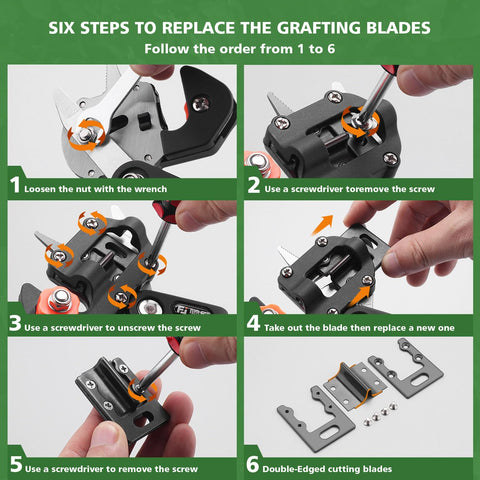 SIX STEPS TO REPLACE THE GRAFTING BLADES

Follow the order from 1 to 6

1 Loosen the nut with the wrench

2 Use a screwdriver toremove the screw

3 Use a screwdriver to unscrew the screw

4 Take out the blade then replace a new one

5 Use a screwdriver to remove the screw

6 Double-Edged cutting blades