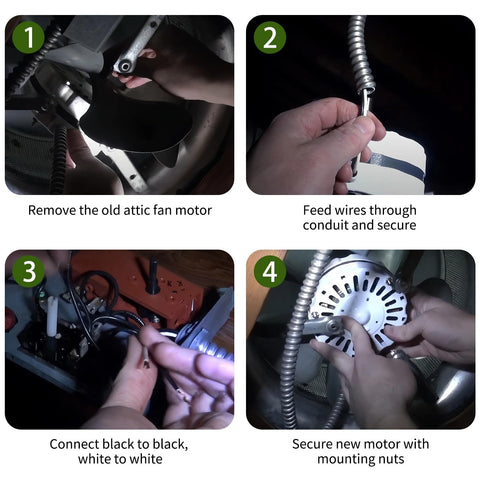 1

Remove the old attic fan motor

2

Feed wires through conduit and secure

3

Connect black to black, white to white

4

Secure new motor with mounting nuts