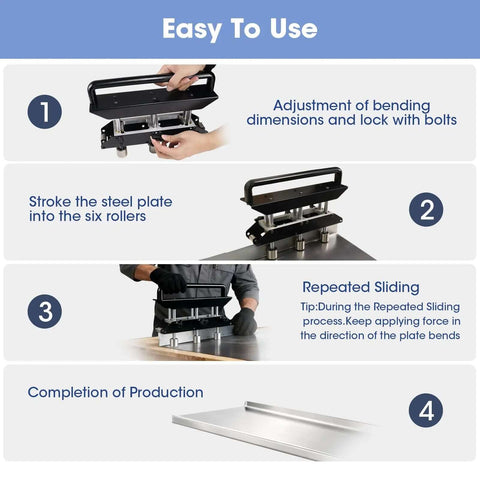 Easy To Use

1

Adjustment of bending dimensions and lock with bolts

Stroke the steel plate into the six rollers

2

3

Repeated Sliding

Tip:During the Repeated Sliding process.Keep applying force in the direction of the plate bends

Completion of Production

4