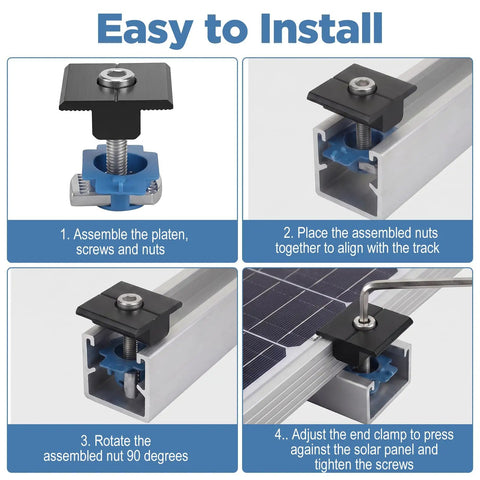 Easy to Install

1. Assemble the platen, screws and nuts

2. Place the assembled nuts together to align with the track

3. Rotate the assembled nut 90 degrees

4.. Adjust the end clamp to press against the solar panel and tighten the screws