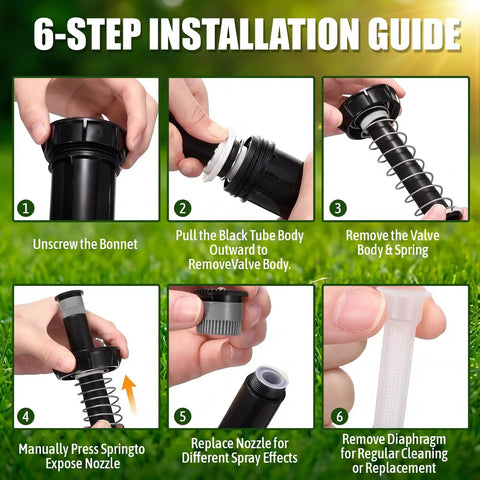 6-STEP INSTALLATION GUIDE

1

Unscrew the Bonnet

2

Pull the Black Tube Body Outward to RemoveValve Body.

3

Remove the Valve Body & Spring

4

Manually Press Springto Expose Nozzle

5

Replace Nozzle for Different Spray Effects

6

Remove Diaphragm for Regular Cleaning or Replacement