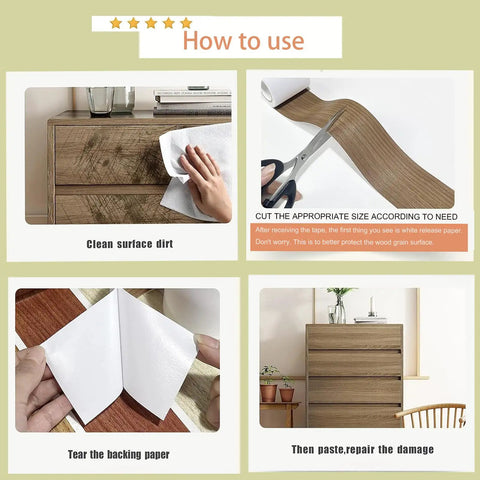 How to use

Clean surface dirt

CUT THE APPROPRIATE SIZE ACCORDING TO NEED

After receiving the tape, the first thing you see is white release paper. Don't worry. This is to better protect the wood grain surface.

Tear the backing paper

Then paste,repair the damage