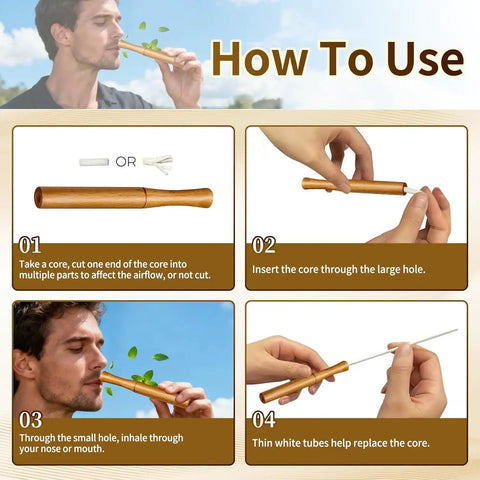 How To Use

OR

01
Take a core, cut one end of the core into multiple parts to affect the airflow, or not cut.

02
Insert the core through the large hole.

03
Through the small hole, inhale through your nose or mouth.

04
Thin white tubes help replace the core.