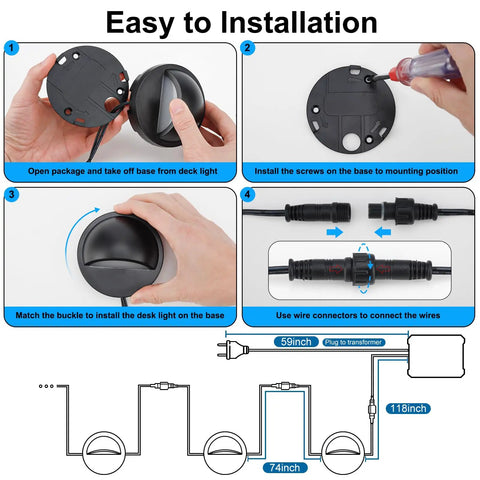 Easy to Installation

1
Open package and take off base from deck light

2
Install the screws on the base to mounting position

3
Match the buckle to install the desk light on the base

4
Use wire connectors to connect the wires

59inch
Plug to transformer
118inch
74inch