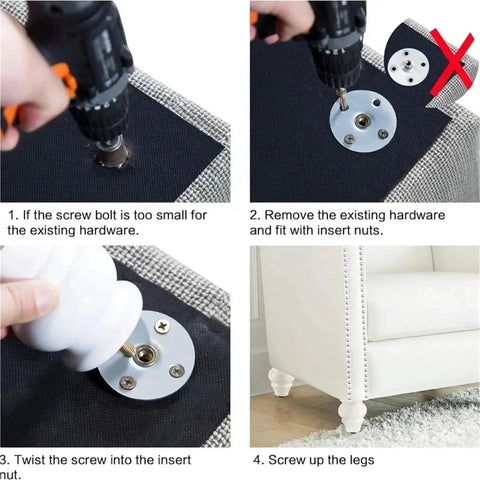 1. If the screw bolt is too small for the existing hardware.

2. Remove the existing hardware and fit with insert nuts.

3. Twist the screw into the insert nut.

4. Screw up the legs