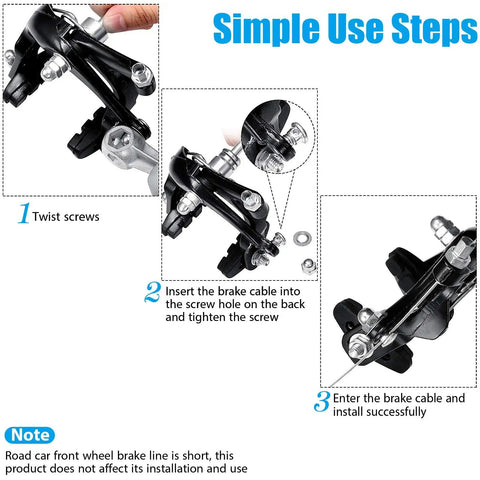 Simple Use Steps

1 Twist screws

2 Insert the brake cable into the screw hole on the back and tighten the screw

3 Enter the brake cable and install successfully

Note

Road car front wheel brake line is short, this product does not affect its installation and use