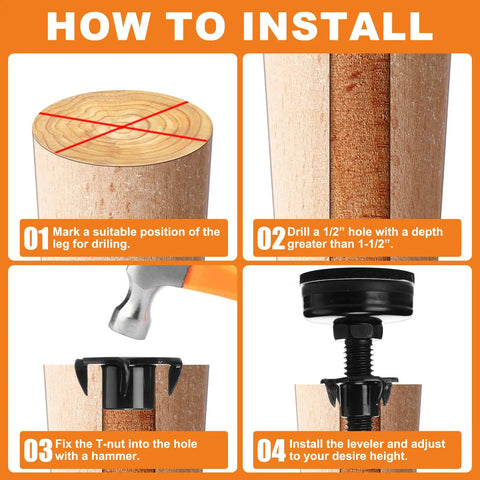 HOW TO INSTALL

01 Mark a suitable position of the leg for driling.

02 Drill a 1/2" hole with a depth greater than 1-1/2".

03 Fix the T-nut into the hole with a hammer.

04 Install the leveler and adjust to your desire height.