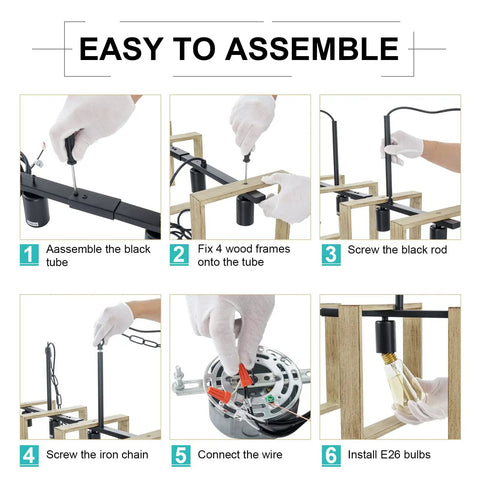 EASY TO ASSEMBLE

1 Aassemble the black tube

2 Fix 4 wood frames onto the tube

3 Screw the black rod

4 Screw the iron chain

5 Connect the wire

6 Install E26 bulbs