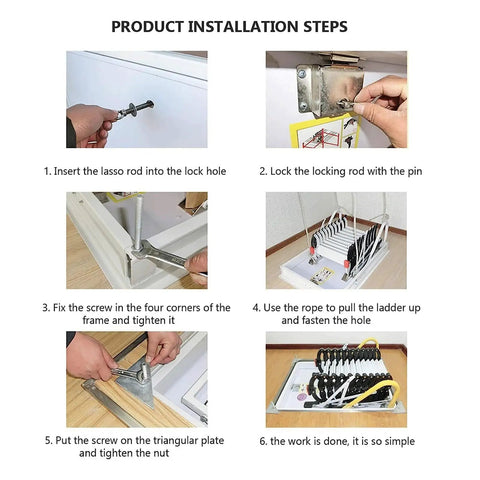 PRODUCT INSTALLATION STEPS

1. Insert the lasso rod into the lock hole

2. Lock the locking rod with the pin

3. Fix the screw in the four corners of the frame and tighten it

4. Use the rope to pull the ladder up and fasten the hole

5. Put the screw on the triangular plate and tighten the nut

6. the work is done, it is so simple