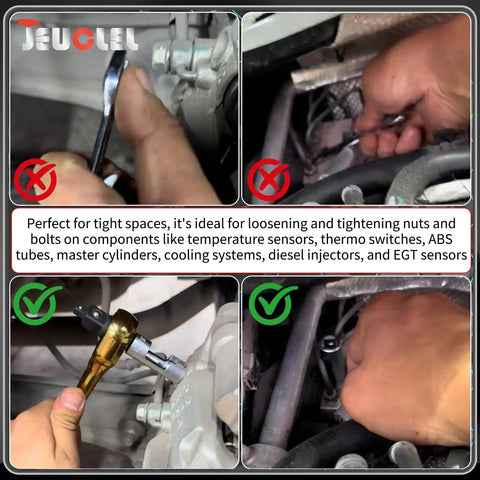 JEUCLEL

Perfect for tight spaces, it's ideal for loosening and tightening nuts and bolts on components like temperature sensors, thermo switches, ABS tubes, master cylinders, cooling systems, diesel injectors, and EGT sensors