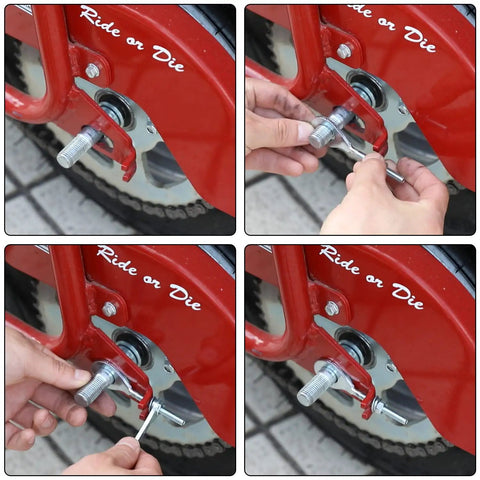 Ride or Die

Ride or Die

Ride or Die

Ride or Die