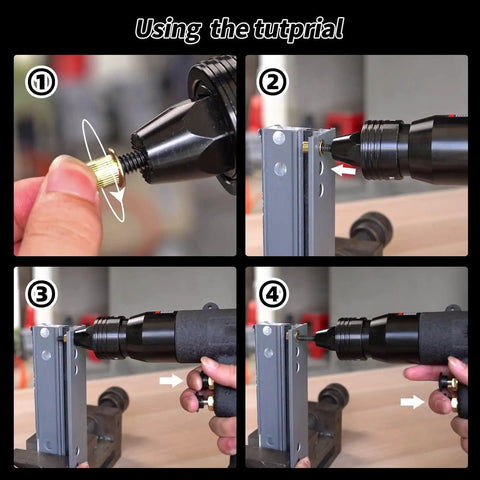 Using the tutprial

①

②

③

④