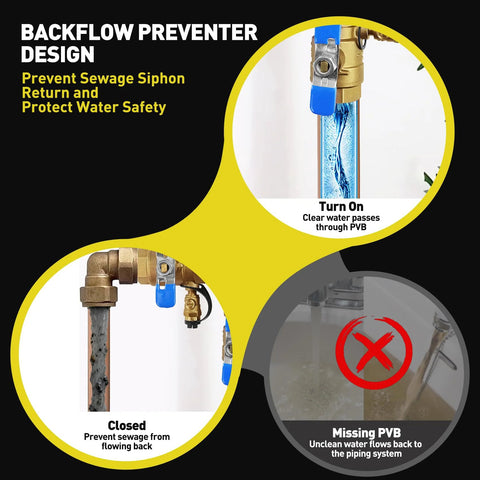 BACKFLOW PREVENTER DESIGN

Prevent Sewage Siphon Return and Protect Water Safety

Turn On
Clear water passes through PVB

Closed
Prevent sewage from flowing back

Missing PVB
Unclean water flows back to the piping system