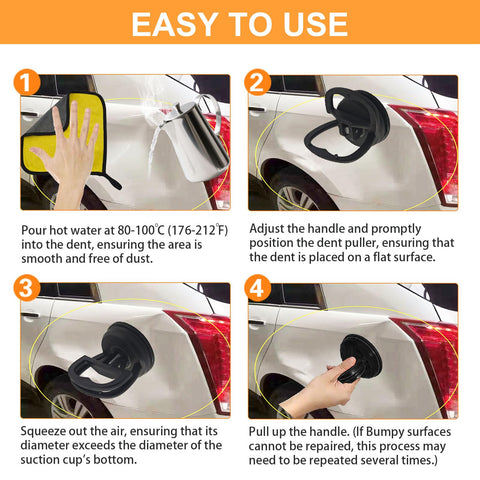 EASY TO USE

1

Pour hot water at 80-100℃ (176-212℉) into the dent, ensuring the area is smooth and free of dust.

2

Adjust the handle and promptly position the dent puller, ensuring that the dent is placed on a flat surface.

3

Squeeze out the air, ensuring that its diameter exceeds the diameter of the suction cup's bottom.

4

Pull up the handle. (If Bumpy surfaces cannot be repaired, this process may need to be repeated several times.)