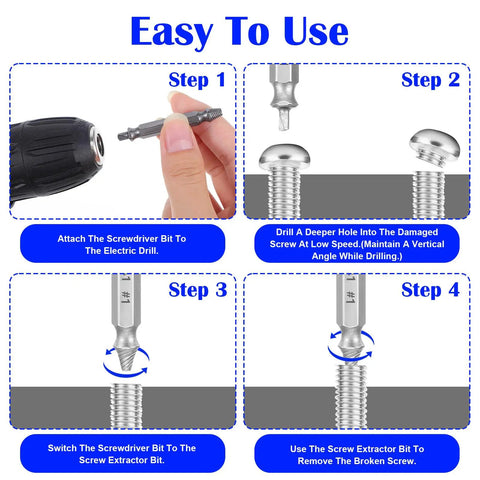 Easy To Use

Step 1

Attach The Screwdriver Bit To The Electric Drill.

Step 2

Drill A Deeper Hole Into The Damaged Screw At Low Speed.(Maintain A Vertical Angle While Drilling.)

Step 3

#1

Switch The Screwdriver Bit To The Screw Extractor Bit.

Step 4

#1

Use The Screw Extractor Bit To Remove The Broken Screw.