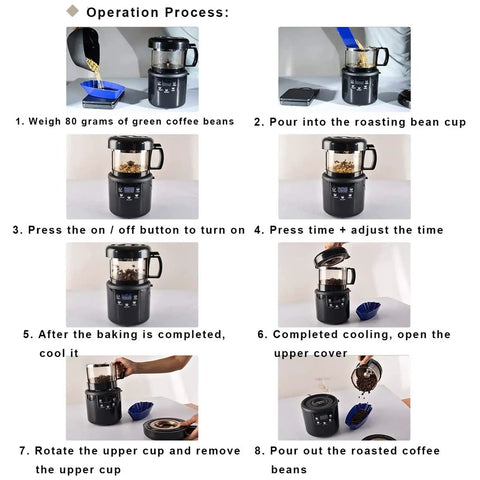 Operation Process:

1. Weigh 80 grams of green coffee beans

2. Pour into the roasting bean cup

3. Press the on / off button to turn on

4. Press time + adjust the time

5. After the baking is completed, cool it

6. Completed cooling, open the upper cover

7. Rotate the upper cup and remove the upper cup

8. Pour out the roasted coffee beans