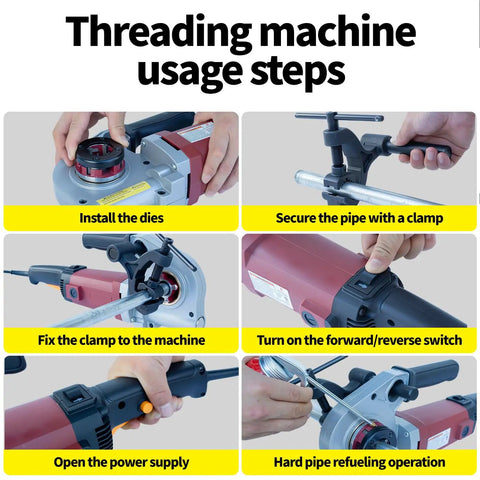 Threading machine usage steps

Install the dies

Secure the pipe with a clamp

Fix the clamp to the machine

Turn on the forward/reverse switch

Open the power supply

Hard pipe refueling operation