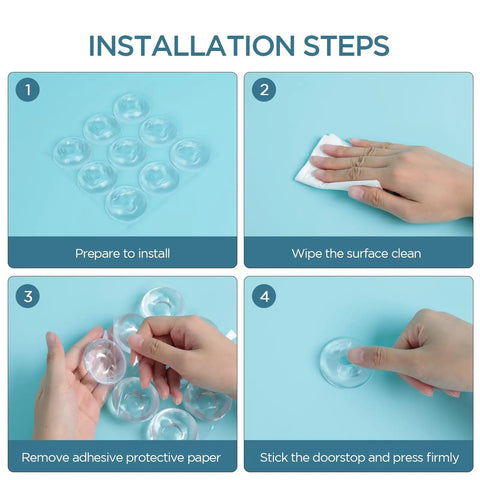 INSTALLATION STEPS

1

Prepare to install

2

Wipe the surface clean

3

Remove adhesive protective paper

4

Stick the doorstop and press firmly