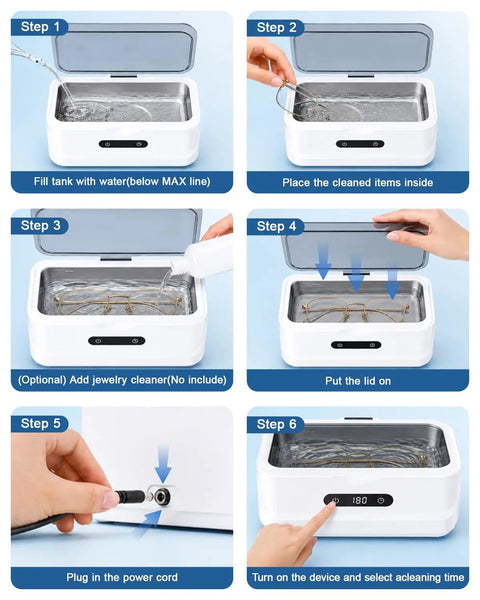 Step 1
Fill tank with water(below MAX line)

Step 2
Place the cleaned items inside

Step 3
(Optional) Add jewelry cleaner(No include)

Step 4
Put the lid on

Step 5
Plug in the power cord

Step 6
180
Turn on the device and select acleaning time