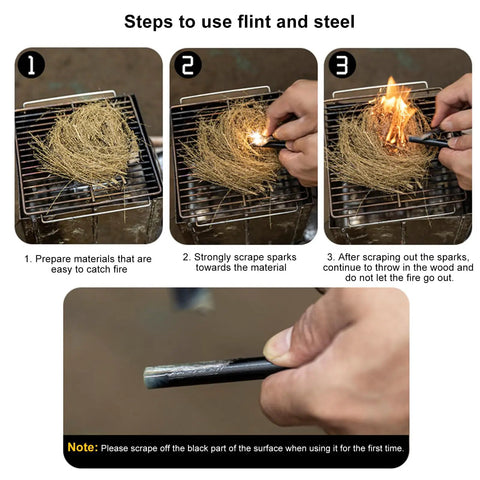 Steps to use flint and steel

1

2

3

1. Prepare materials that are easy to catch fire

2. Strongly scrape sparks towards the material

3. After scraping out the sparks, continue to throw in the wood and do not let the fire go out.

Note: Please scrape off the black part of the surface when using it for the first time.