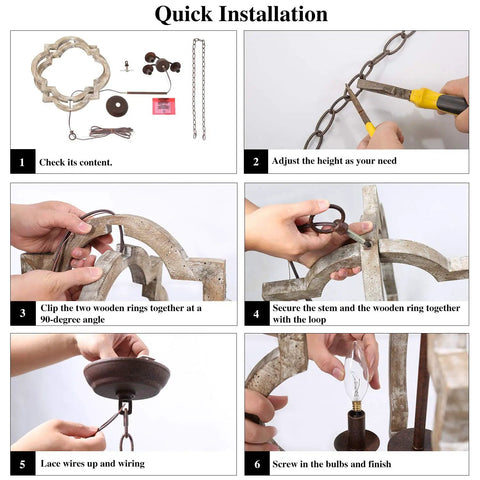 Quick Installation

1 Check its content.

2 Adjust the height as your need

3 Clip the two wooden rings together at a 90-degree angle

4 Secure the stem and the wooden ring together with the loop

5 Lace wires up and wiring

6 Screw in the bulbs and finish