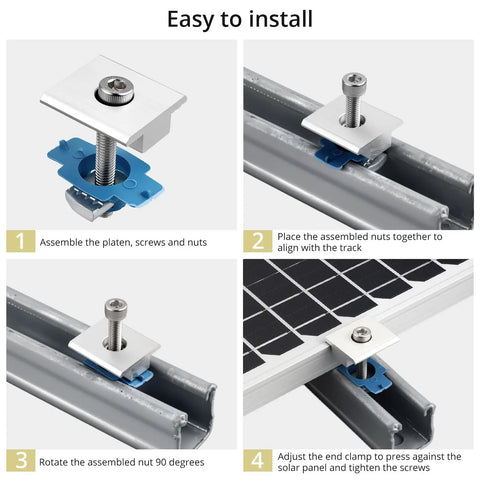 Easy to install

1 Assemble the platen, screws and nuts

2 Place the assembled nuts together to align with the track

3 Rotate the assembled nut 90 degrees

4 Adjust the end clamp to press against the solar panel and tighten the screws