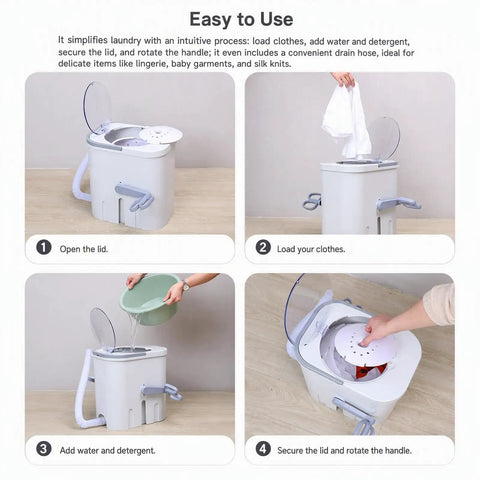 Easy to Use

It simplifies laundry with an intuitive process: load clothes, add water and detergent, secure the lid, and rotate the handle; it even includes a convenient drain hose, ideal for delicate items like lingerie, baby garments, and silk knits.

1 Open the lid.

2 Load your clothes.

3 Add water and detergent.

4 Secure the lid and rotate the handle.