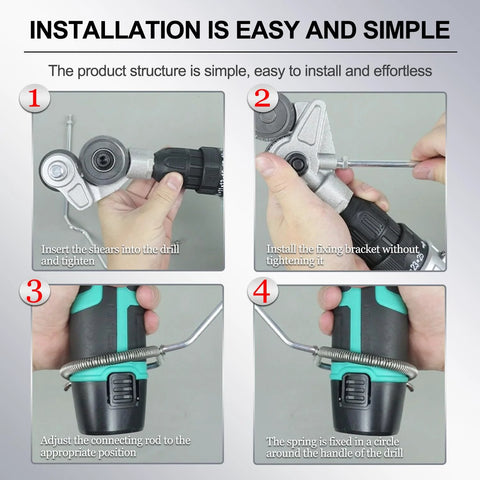 INSTALLATION IS EASY AND SIMPLE

The product structure is simple, easy to install and effortless

1

Insert the shears into the drill and tighten

2

Install the fixing bracket without tightening it

3

Adjust the connecting rod to the appropriate position

4

The spring is fixed in a circle around the handle of the drill