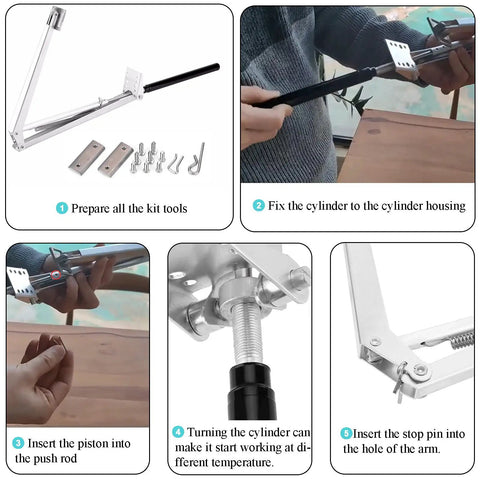 1 Prepare all the kit tools

2 Fix the cylinder to the cylinder housing

3 Insert the piston into the push rod

4 Turning the cylinder can make it start working at different temperature.

5 Insert the stop pin into the hole of the arm.