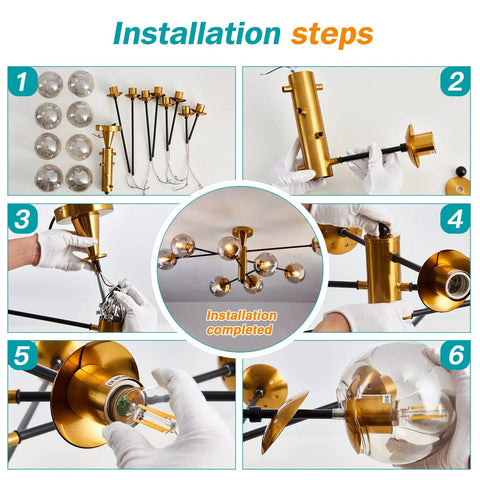 Installation steps

1

2

3

Installation completed

4

5

6